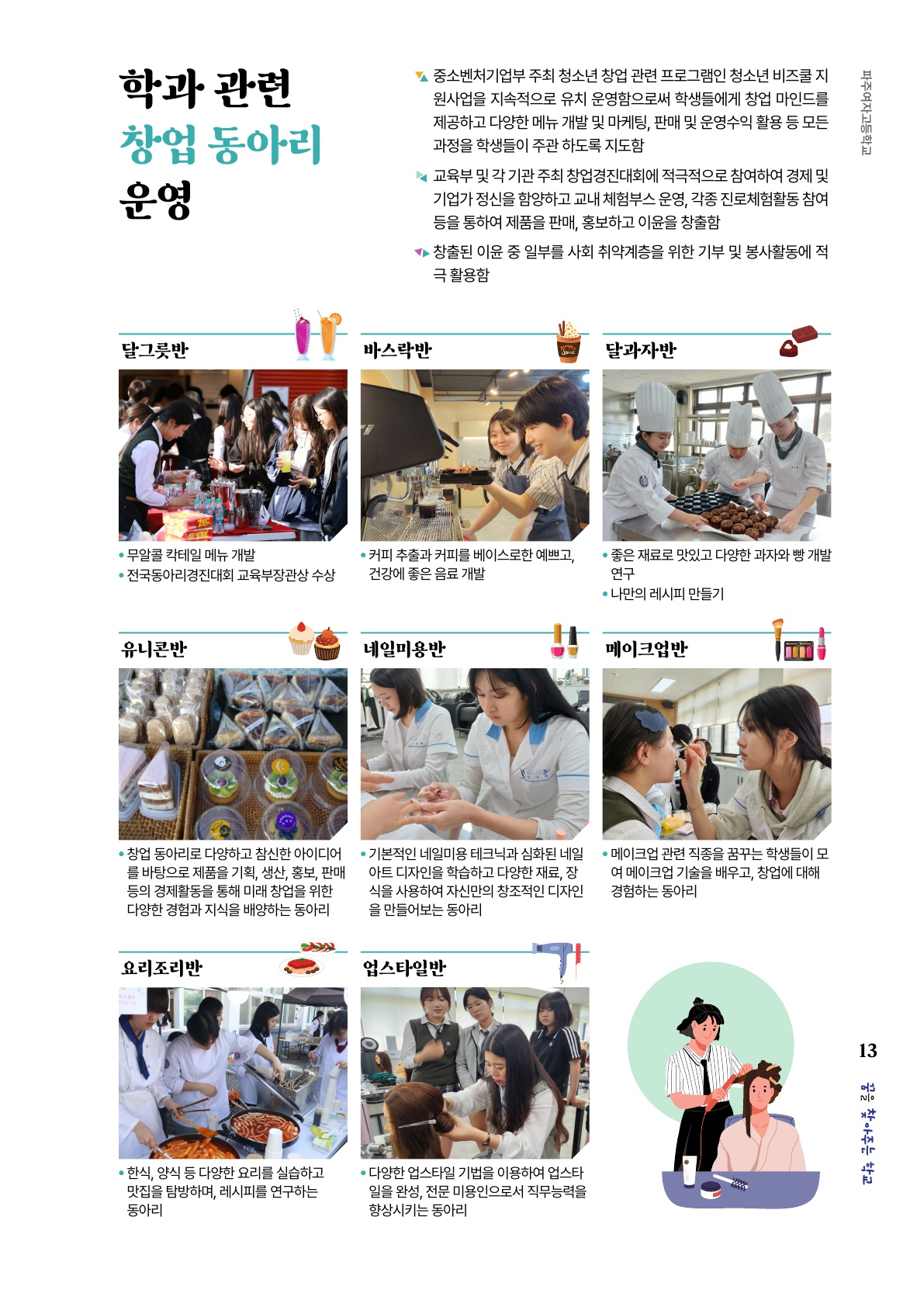 학과 관련
창업 동아리
운영

중소벤처기업부 주최 청소년 창업 관련 프로그램인 청소년 비즈쿨 지원사업을 지속적으로 유치 운영함으로써 학생들에게 창업 마인드를 제공하고 다양한 메뉴 개발 및 마케팅, 판매 및 운영수익 활용 등 모든 과정을 학생들이 주관 하도록 지도함

교육부 및 각 기관 주최 창업경진대회에 적극적으로 참여하여 경제 및 기업가 정신을 함양하고 교내 체험부스 운영, 각종 진로체험활동 참여 등을 통하여 제품을 판매, 홍보하고 이윤을 창출함

창출된 이윤 중 일부를 사회 취약계층을 위한 기부 및 봉사활동에 적극 활용함

파주여자고등학교

달그릇반

• 무알콜 칵테일 메뉴 개발
• 전국동아리경진대회 교육부장관상 수상

바스락반

• 커피 추출과 커피를 베이스로한 예쁘고, 건강에 좋은 음료 개발

달과자반

• 좋은 재료로 맛있고 다양한 과자와 빵 개발 연구
• 나만의 레시피 만들기

유니콘반

• 창업 동아리로 다양하고 참신한 아이디어를 바탕으로 제품을 기획, 생산, 홍보, 판매 등의 경제활동을 통해 미래 창업을 위한 다양한 경험과 지식을 배양하는 동아리

네일미용반

• 기본적인 네일미용 테크닉과 심화된 네일아트 디자인을 학습하고 다양한 재료, 장식을 사용하여 자신만의 창조적인 디자인을 만들어보는 동아리

메이크업반

• 메이크업 관련 직종을 꿈꾸는 학생들이 모여 메이크업 기술을 배우고, 창업에 대해 경험하는 동아리

요리조리반

• 한식, 양식 등 다양한 요리를 실습하고 맛집을 탐방하며, 레시피를 연구하는 동아리

업스타일반

• 다양한 업스타일 기법을 이용하여 업스타일을 완성, 전문 미용인으로서 직무능력을 향상시키는 동아리

13

꿈을 찾아주는 학교